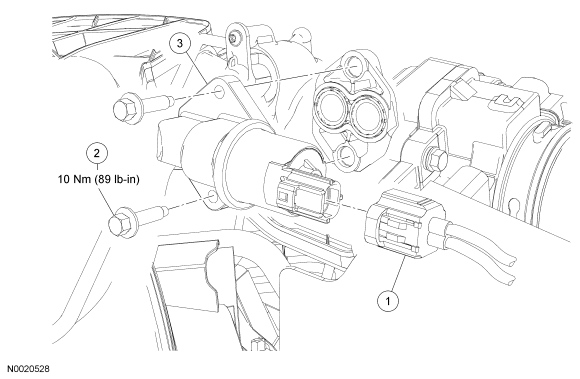 3

2
10 Nm (89 lb-in)

1

N0020528