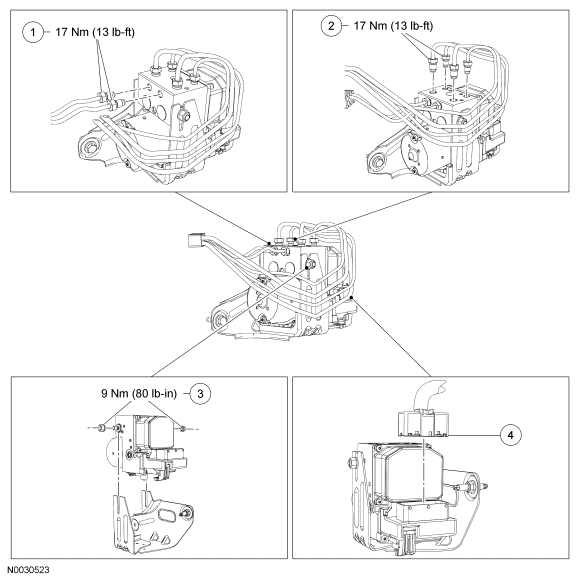 1 17 Nm (13 lb-ft)

2 17 Nm (13 lb-ft)

9 Nm (80 lb-in) 3

4

N0030523