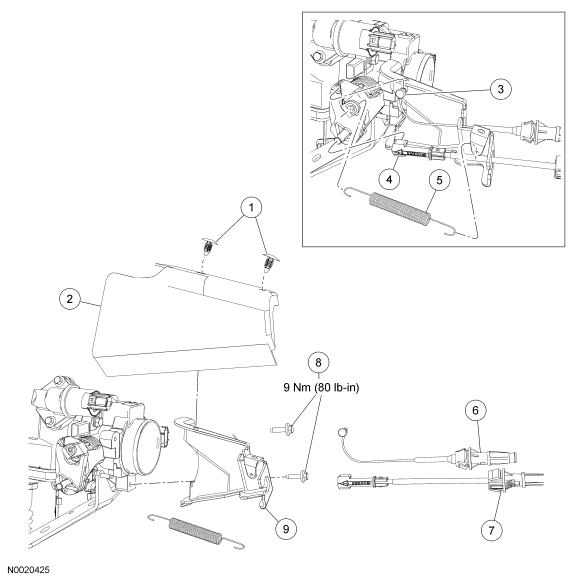 3

4

5

1

2

8

9 Nm (80 lb-in)

6

9

7

N0020425