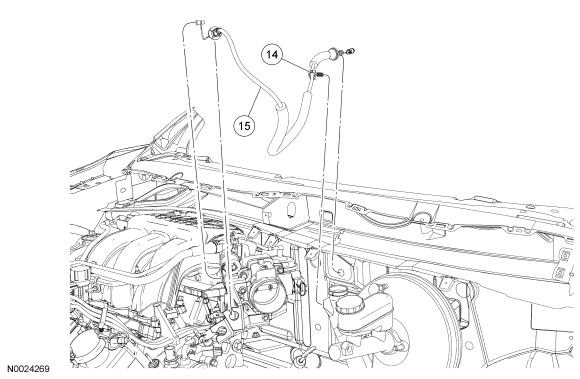 14

15

N0024269