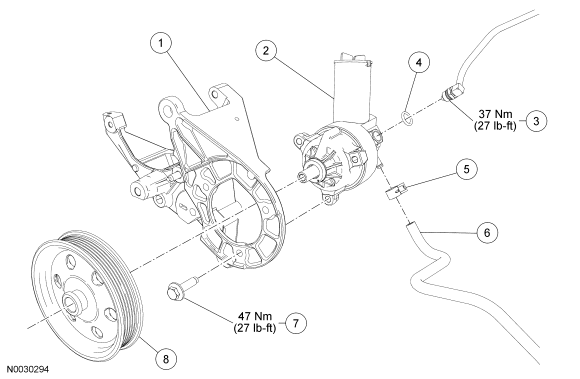 1

2

4

37 Nm
(27 lb-ft)

3

5

6

47 Nm
(27 lb-ft)

7

8

N0030294