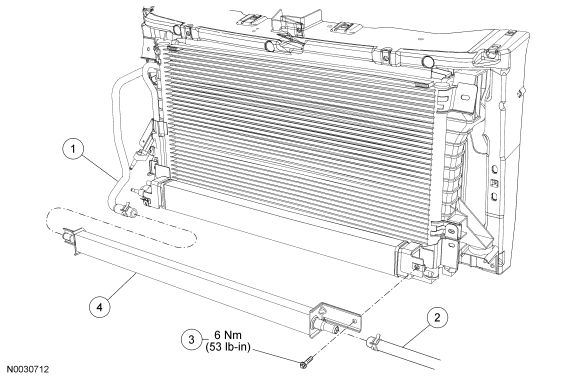 1

4

3 6 Nm
(53 lb-in)

2

N0030712