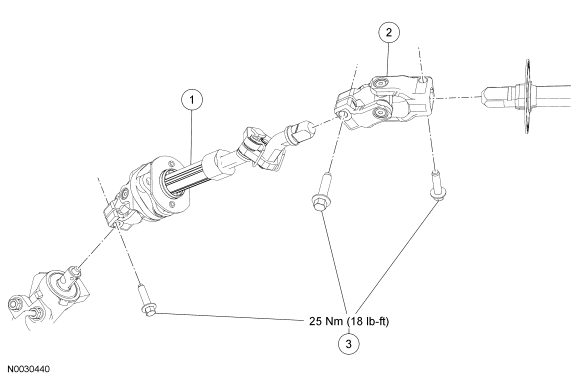 2

1

25 Nm (18 lb-ft)

3

N0030440