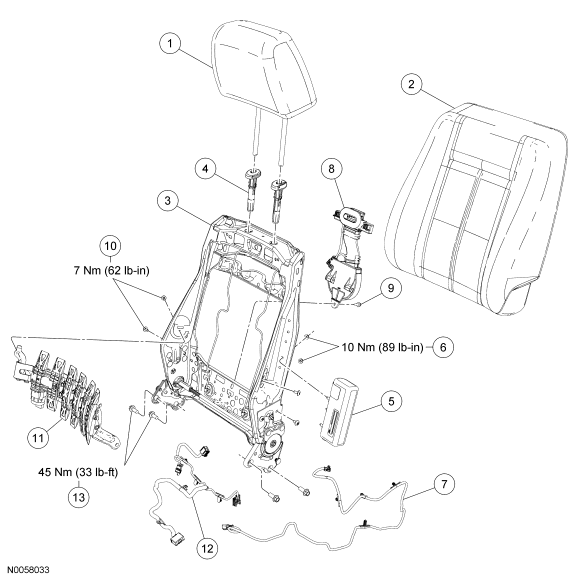 1

2

4

8

3

10

7 Nm (62 lb-in)

9

10 Nm (89 lb-in)

6

5

11

45 Nm (33 lb-ft)

13

7

12

N0058033