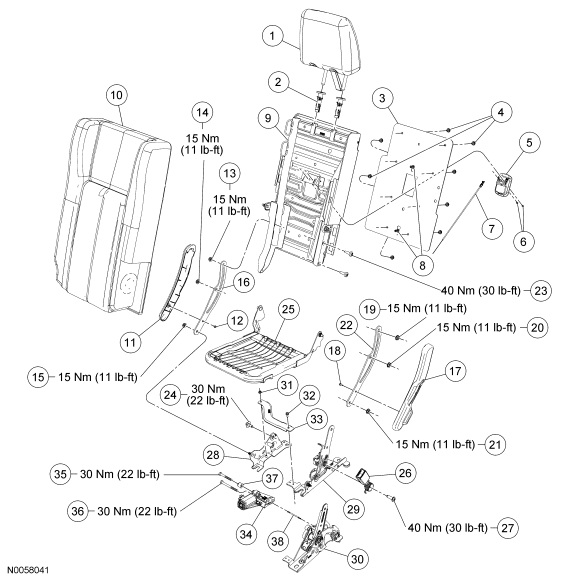 1
2
3
4
5
6
7
8
9
10
14
15 Nm
(11 lb-ft)
13
15 Nm
(11 lb-ft)
16
40 Nm (30 lb-ft) 23
11
12
25
19 15 Nm (11 lb-ft)
22
15 Nm (11 lb-ft) 20
18
17
15 15 Nm (11 lb-ft)
24 30 Nm
(22 lb-ft)
31
32
33
15 Nm (11 lb-ft) 21
28
35 30 Nm (22 lb-ft)
37
26
36 30 Nm (22 lb-ft)
29
34
38
40 Nm (30 lb-ft) 27
30
N0058041