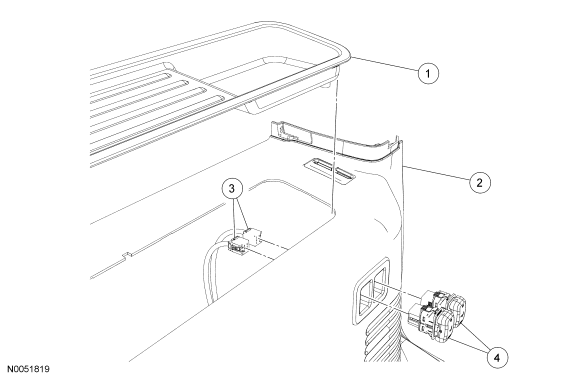 1
2
3
4
N0051819