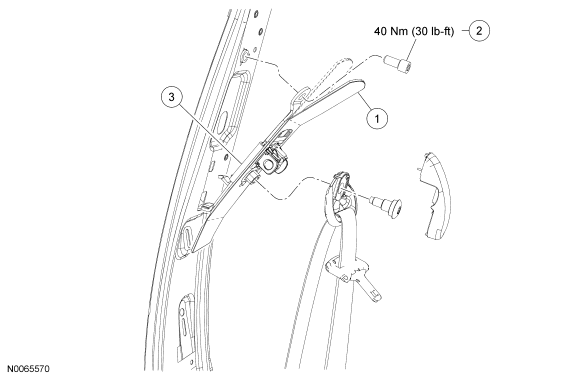 40 Nm (30 lb-ft)
2
3
1
N0065570