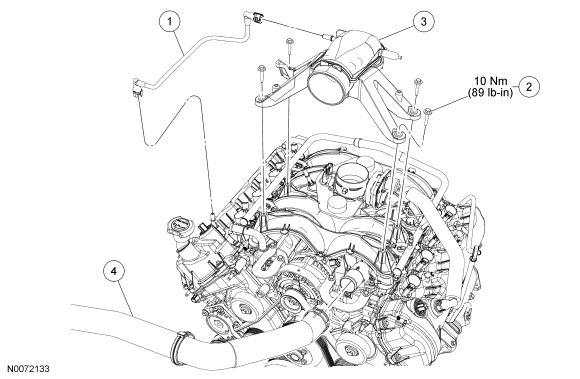 1

3

10 Nm
(89 lb-in)

2

4

N0072133