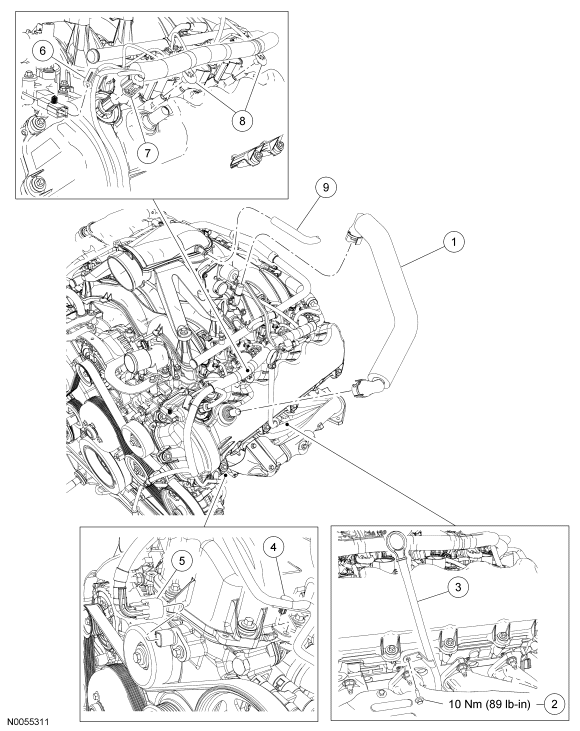 6
8
7
9
1
4
5
3
10 Nm (89 lb-in)
2
N0055311