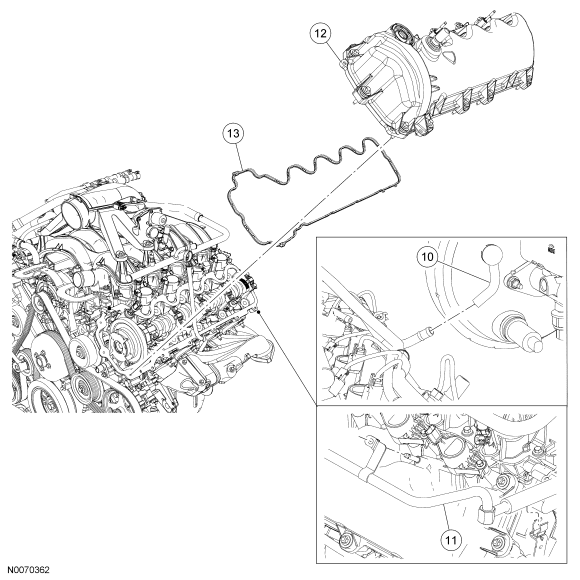 12

13

10

11

N0070362