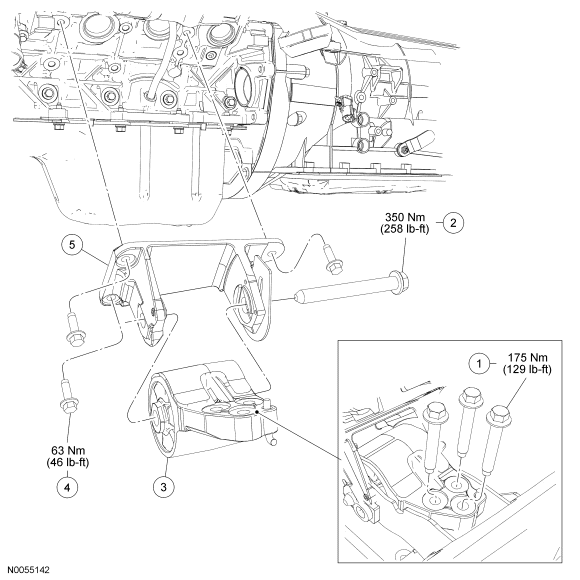 350 Nm
(258 lb-ft)
2

5

1
175 Nm
(129 lb-ft)

63 Nm
(46 lb-ft)
4

3

N0055142