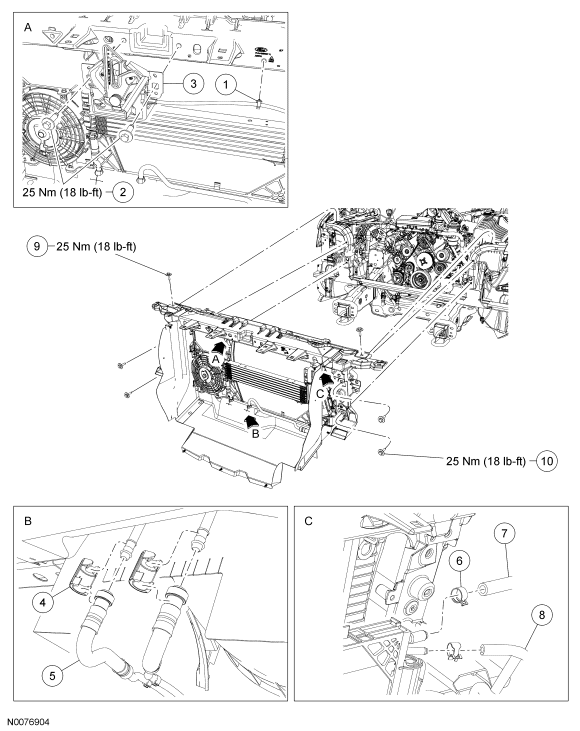 A

3

1

25 Nm (18 lb-ft) 2

9 25 Nm (18 lb-ft)

A

C

B

25 Nm (18 lb-ft) 10

B

4

5

C

7

6

8

N0076904