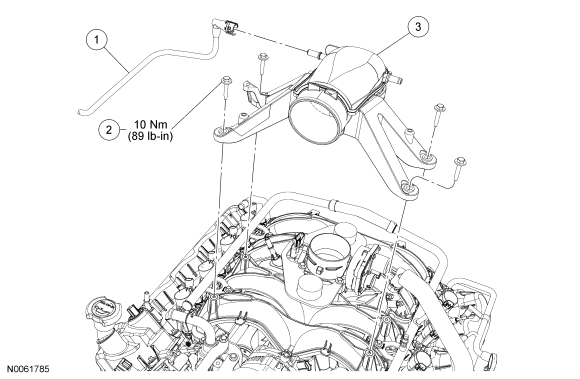 1

3

2

10 Nm
(89 lb-in)

N0061785