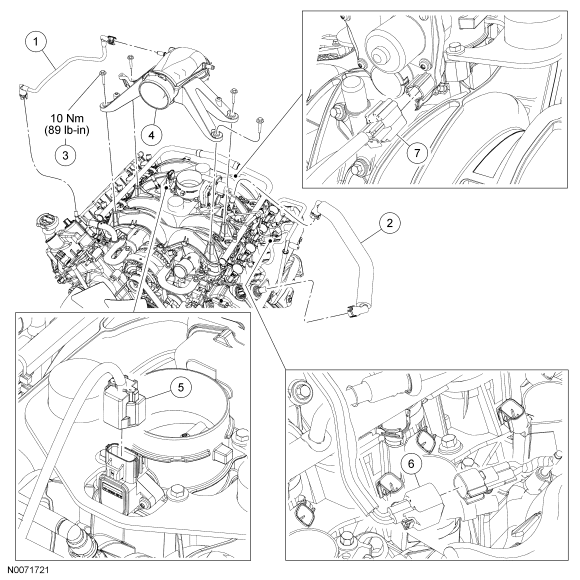 1

10 Nm
(89 lb-in)

3

4

7

2

5

6

N0071721