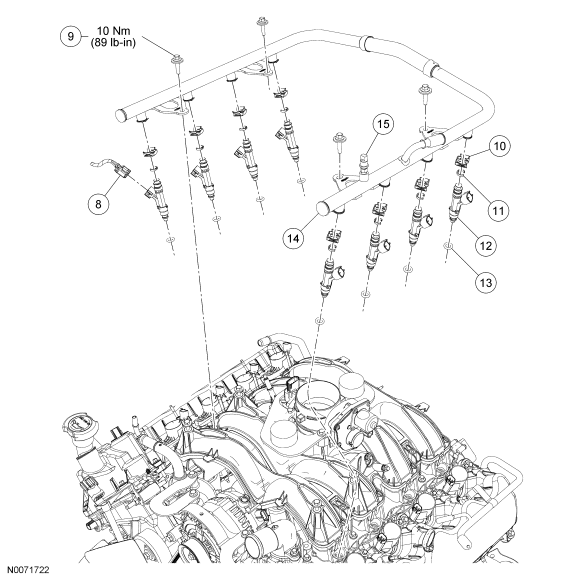 9 10 Nm (89 lb-in)

15

10

8

11

14

12

13

N0071722