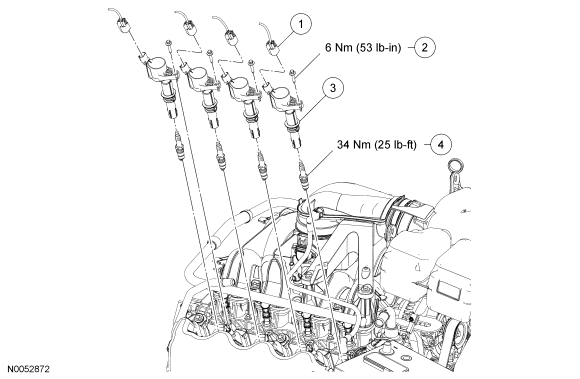 1
6 Nm (53 lb-in) 2
3
34 Nm (25 lb-ft) 4
N0052872