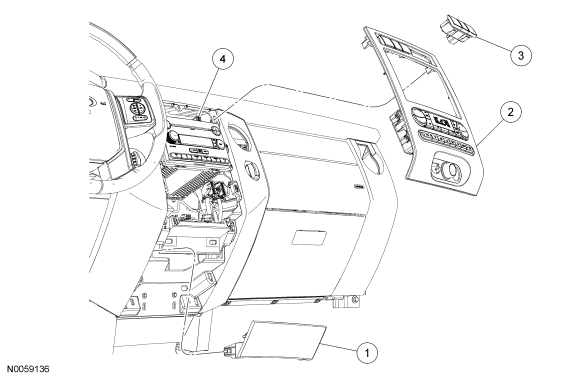 4
3
2
1
N0059136