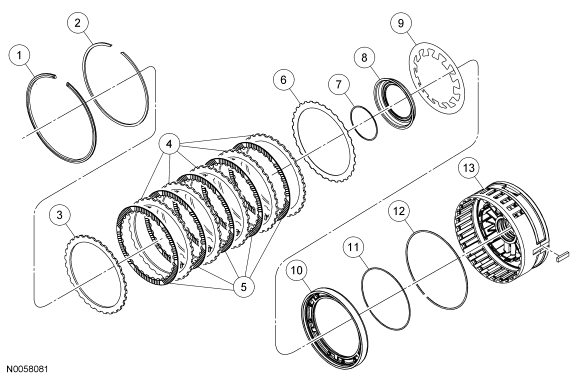 1
2
3
4
5
6
7
8
9
10
11
12
13
N0058081