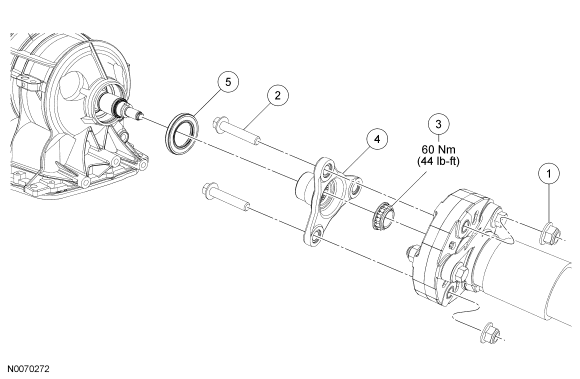 5
2
4
3
60 Nm
(44 lb-ft)
1
N0070272