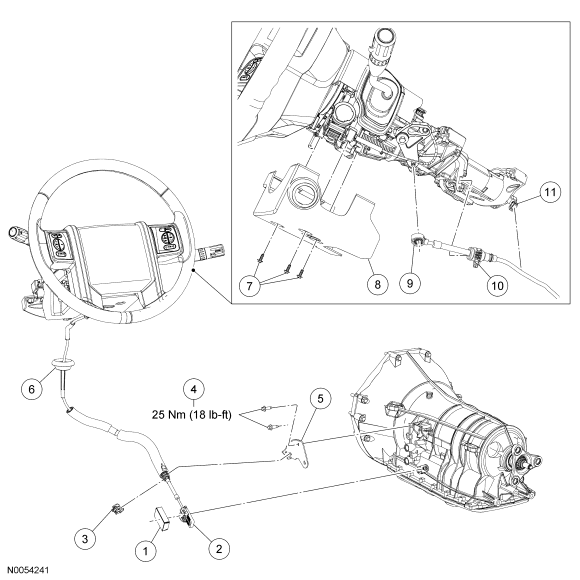 11

7

8

9

10

6

4

25 Nm (18 lb-ft)

5

3

1

2

N0054241