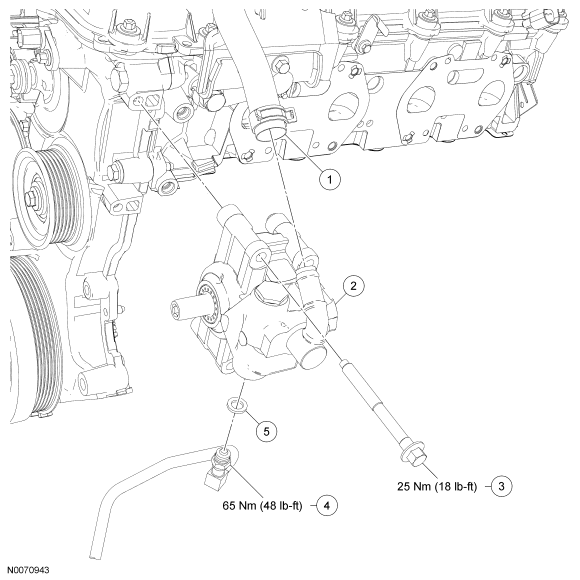 1

2

5

25 Nm (18 lb-ft) 3

65 Nm (48 lb-ft) 4

N0070943