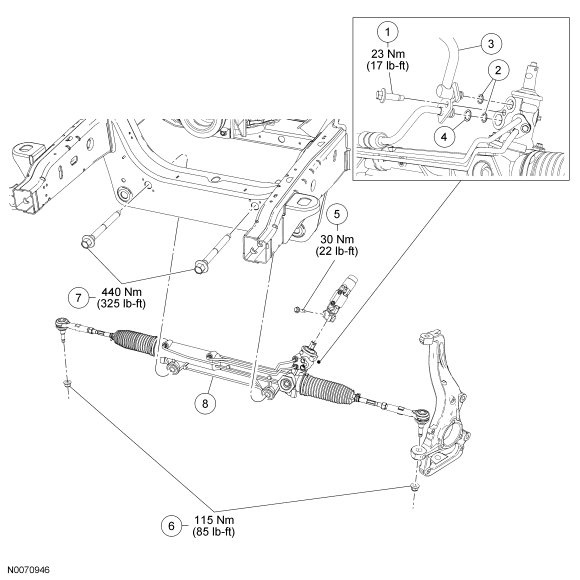 1
23 Nm
(17 lb-ft)

3

2

4

5
30 Nm
(22 lb-ft)

7
440 Nm
(325 lb-ft)

8

6
115 Nm
(85 lb-ft)

N0070946