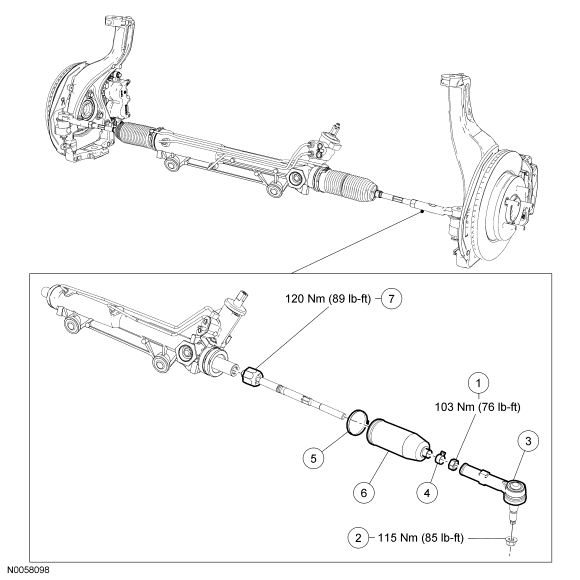 120 Nm (89 lb-ft) 7

1
103 Nm (76 lb-ft)

3

5

6

4

2 115 Nm (85 lb-ft)

N0058098