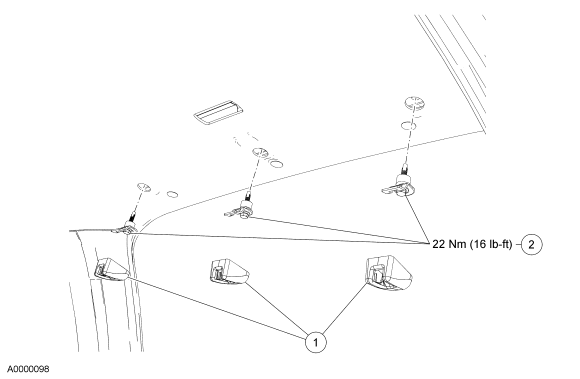 22 Nm (16 lb-ft)
2
1
A0000098