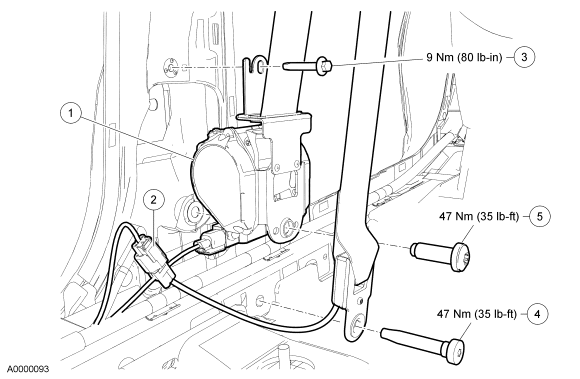 9 Nm (80 lb-in) 3

1

2

47 Nm (35 lb-ft) 5

47 Nm (35 lb-ft) 4

A0000093