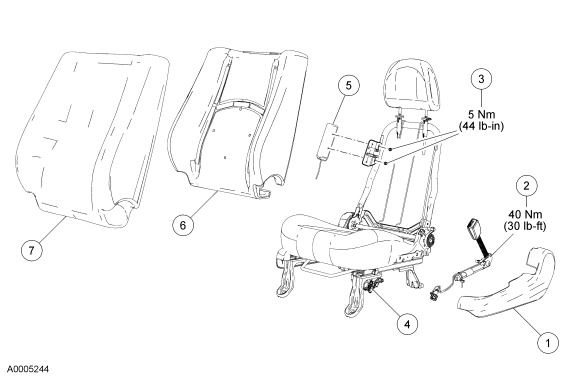 5

3

5 Nm
(44 lb-in)

2

40 Nm
(30 lb-ft)

6

7

4

1

A0005244