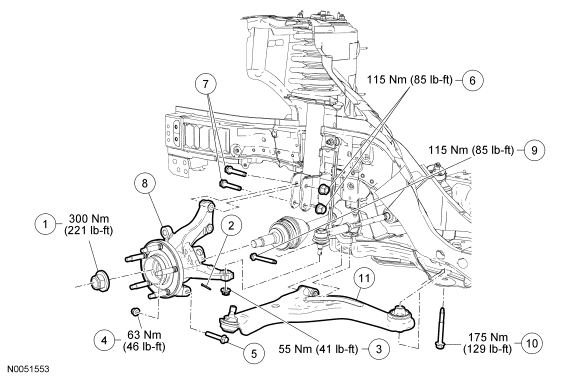 7

115 Nm (85 lb-ft) 6

115 Nm (85 lb-ft) 9

8

1 300 Nm (221 lb-ft)

2

11

4 63 Nm (46 lb-ft)

5

55 Nm (41 lb-ft) 3

175 Nm (129 lb-ft) 10

N0051553