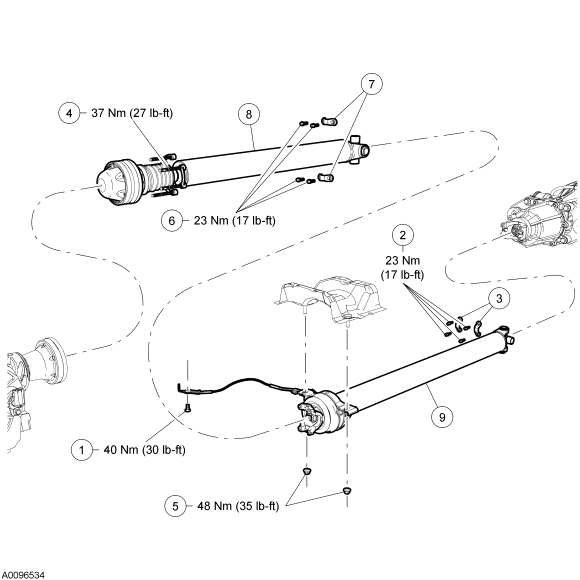 7

4 37 Nm (27 lb-ft)

8

6 23 Nm (17 lb-ft)

2
23 Nm
(17 lb-ft)

3

9

1 40 Nm (30 lb-ft)

5 48 Nm (35 lb-ft)

A0096534