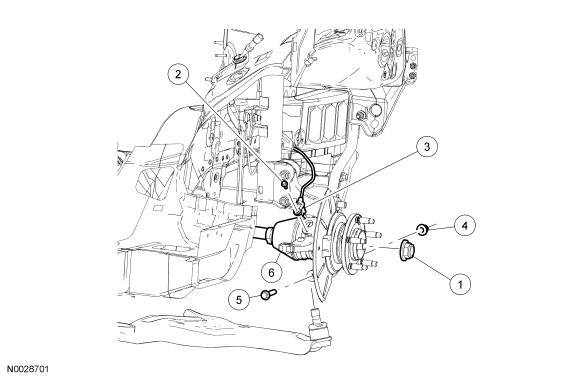 2
3
4
1
6
5
N0028701