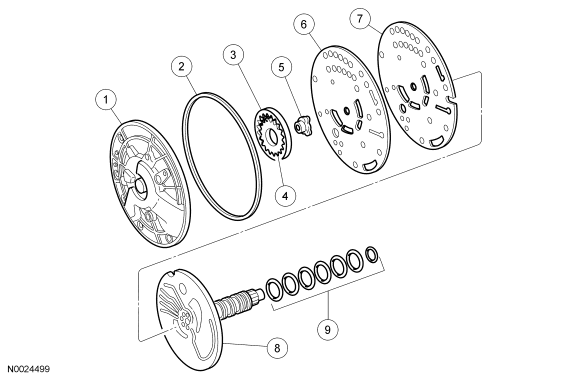 1
2
3
4
5
6
7
8
9
N0024499