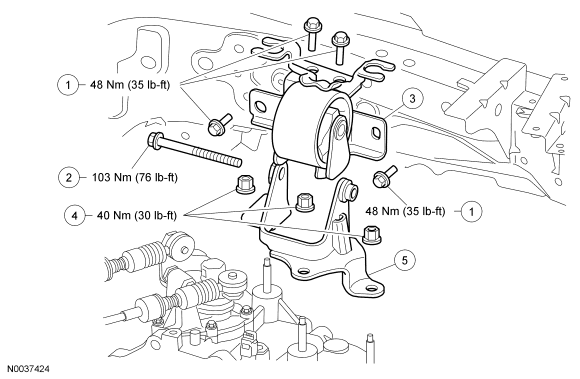 1 48 Nm (35 lb-ft)

3

2 103 Nm (76 lb-ft)

4 40 Nm (30 lb-ft)

48 Nm (35 lb-ft) 1

5

N0037424