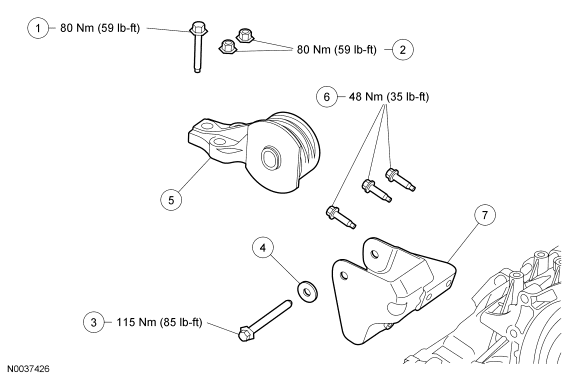 1 80 Nm (59 lb-ft)

80 Nm (59 lb-ft) 2

6 48 Nm (35 lb-ft)

5

7

4

3 115 Nm (85 lb-ft)

N0037426