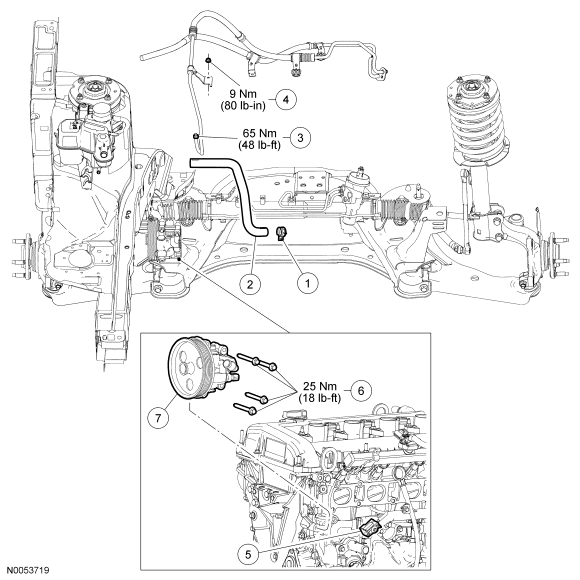 9 Nm
(80 lb-in)
4

65 Nm
(48 lb-ft)
3

2

1

25 Nm
(18 lb-ft)
6

7

5

N0053719