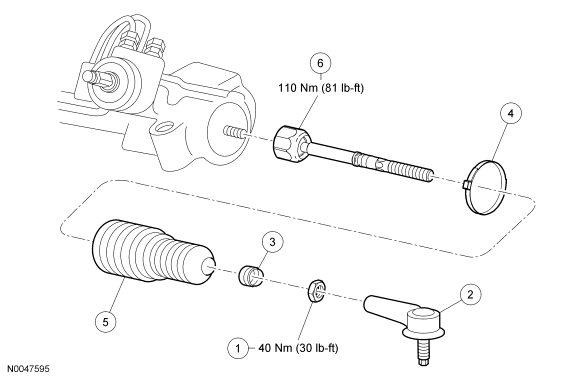 6
110 Nm (81 lb-ft)

4

3

2

5

1
40 Nm (30 lb-ft)

N0047595