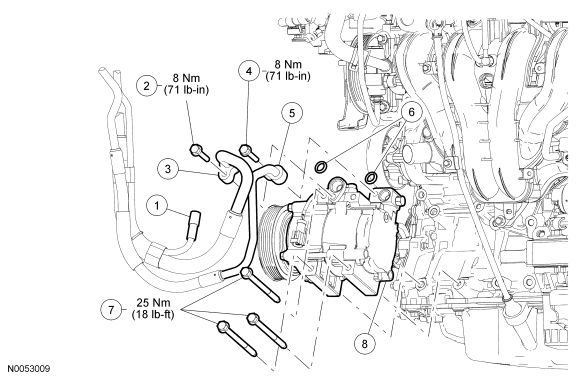 2
8 Nm
(71 lb-in)

4
8 Nm
(71 lb-in)

5

6

3

1

7
25 Nm
(18 lb-ft)

8

N0053009