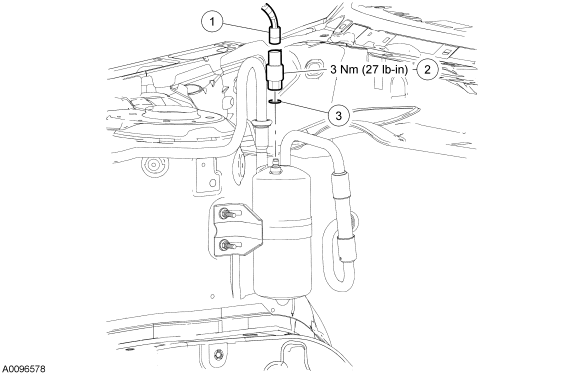 1

3 Nm (27 lb-in)

2

3

A0096578