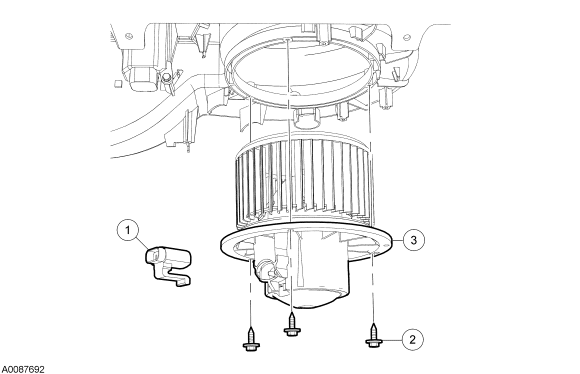 1

3

2

A0087692