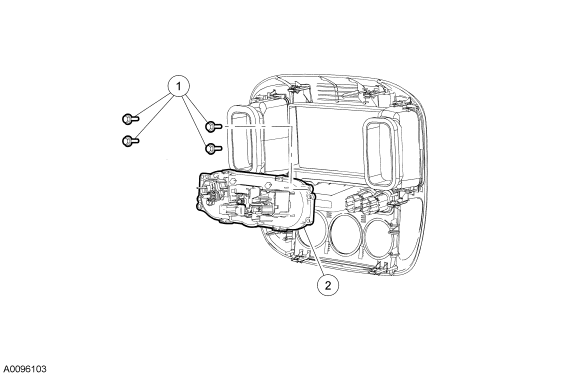 1

2

A0096103