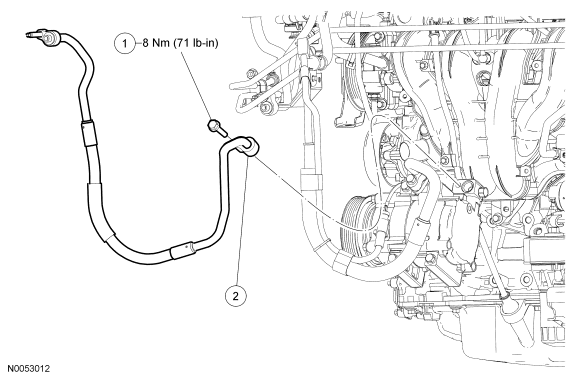 1 8 Nm (71 lb-in)

2

N0053012