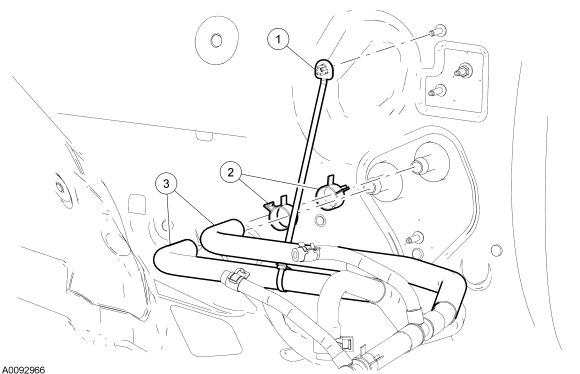 1
2
3
A0092966