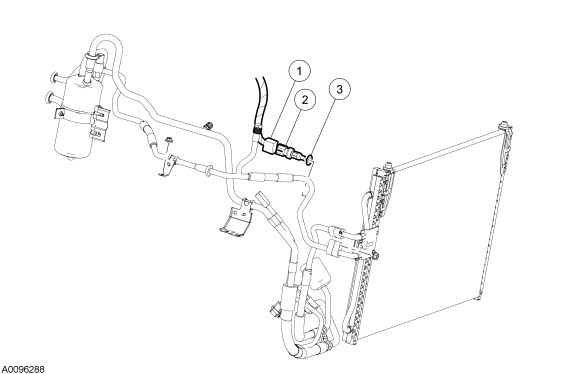 1
2
3
A0096288