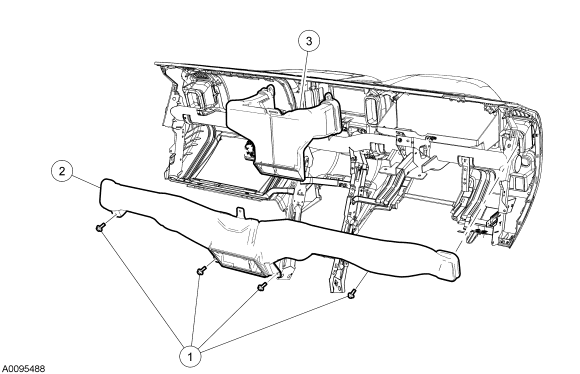 3

2

1

A0095488