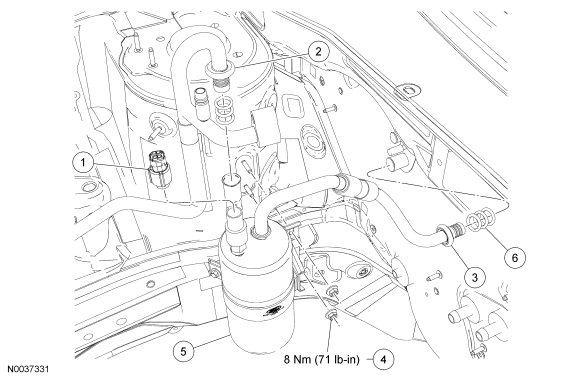 2

1

6

3

5

8 Nm (71 lb-in)

4

N0037331