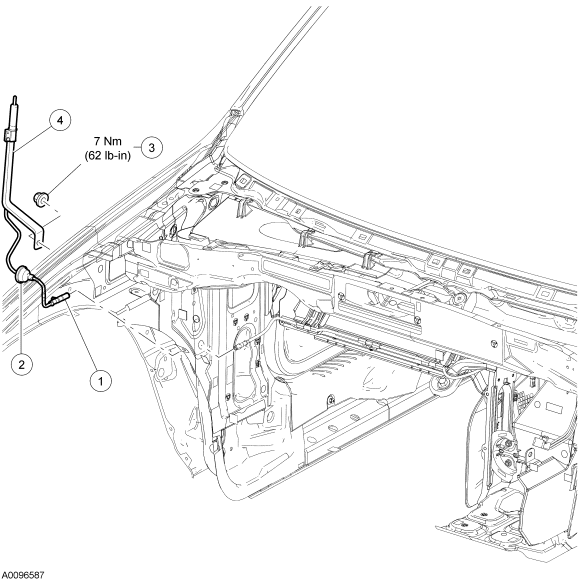 4

7 Nm
(62 lb-in)
3

2

1

A0096587