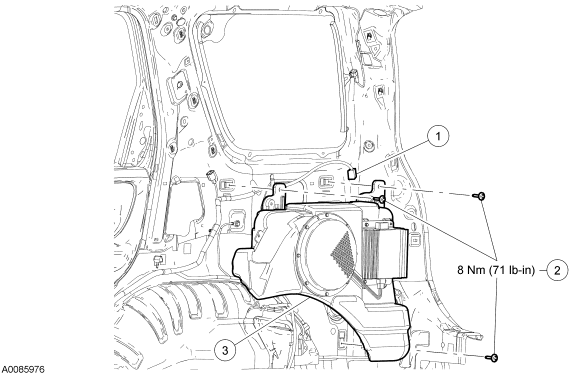 1

8 Nm (71 lb-in)

2

3

A0085976