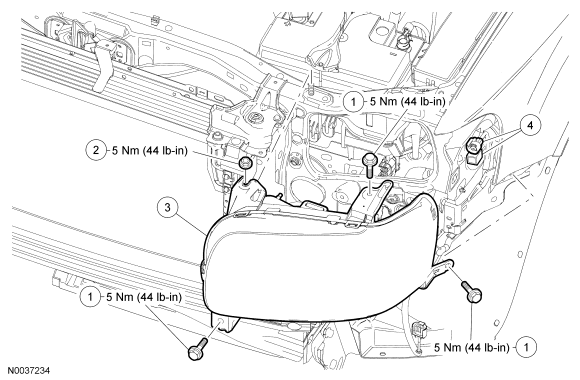 1 5 Nm (44 lb-in)

4

2 5 Nm (44 lb-in)

3

1 5 Nm (44 lb-in)

5 Nm (44 lb-in) 1

N0037234